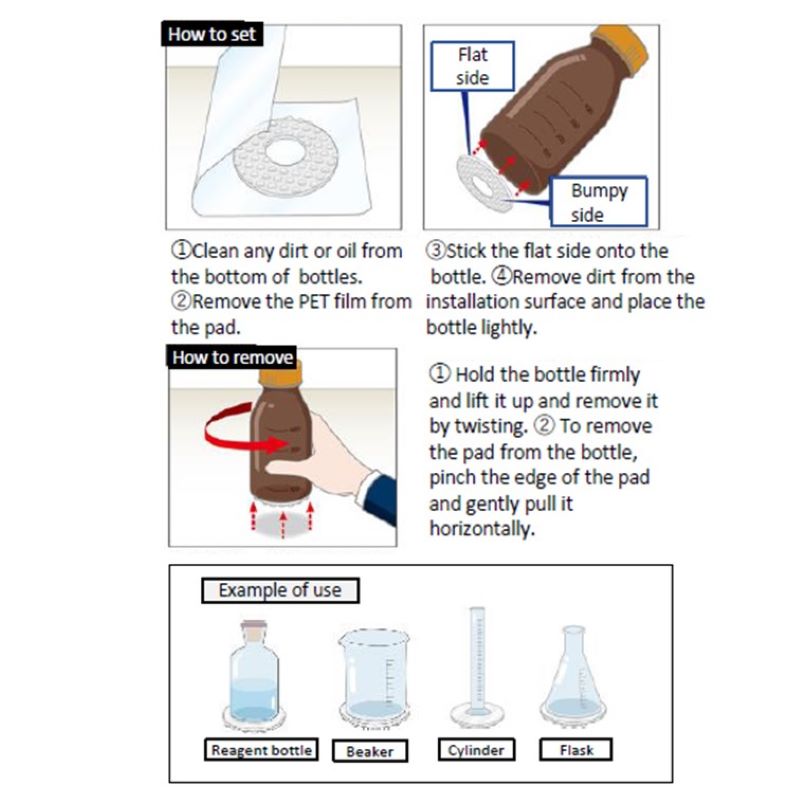 How to set

Flat side

Bumpy side

①Clean any dirt or oil from the bottom of  bottles. ②Remove the PET film from the pad.

③Stick the flat side onto the bottle. ④Remove dirt from the installation surface and place the bottle lightly.

How to remove

① Hold the bottle firmly and lift it up and remove it by twisting. ② To remove the pad from the bottle, pinch the edge of the pad and gently pull it horizontally.

Example of use

Reagent bottle

Beaker

Cylinder

Flask