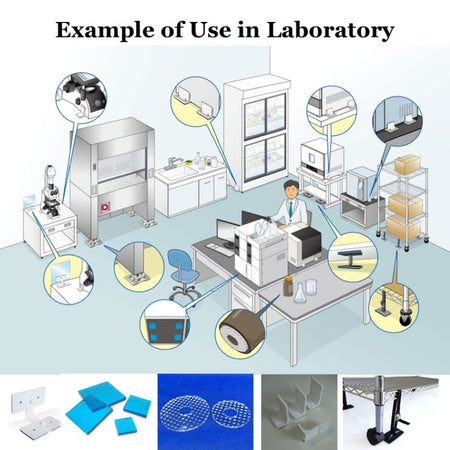 Example of Use in Laboratory