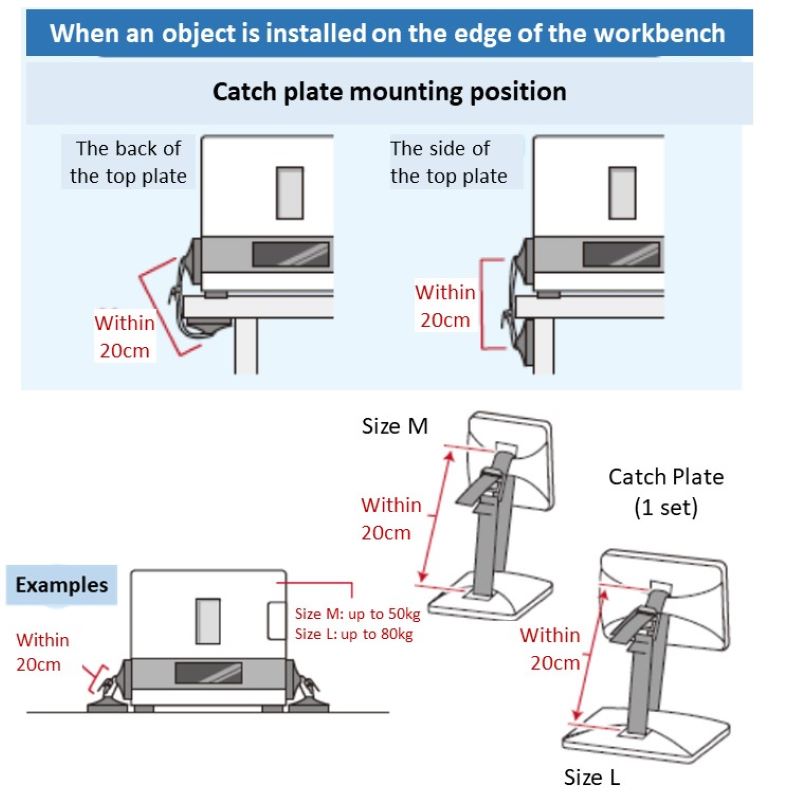 When an object is installed on the edge of the workbench

Catch plate mounting position

The back of the top plate

Within 20cm

The side of the top plate

Within 20cm

Size M

Within 20cm

Catch Plate (1 set)

Examples

Within 20cm

Size M: up to 50kg
Size L: up to 80kg

Within 20cm

Size L