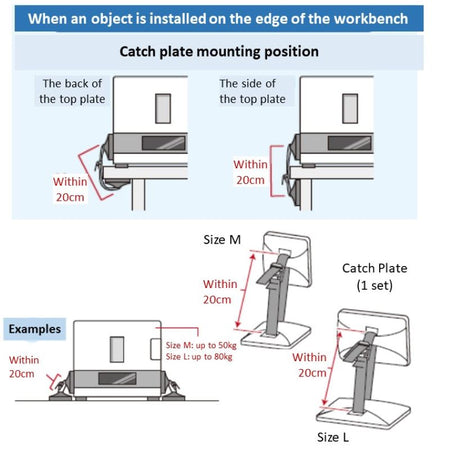 When an object is installed on the edge of the workbench

Catch plate mounting position

The back of the top plate

Within 20cm

The side of the top plate

Within 20cm

Size M

Within 20cm

Catch Plate (1 set)

Examples

Within 20cm

Size M: up to 50kg
Size L: up to 80kg

Within 20cm

Size L