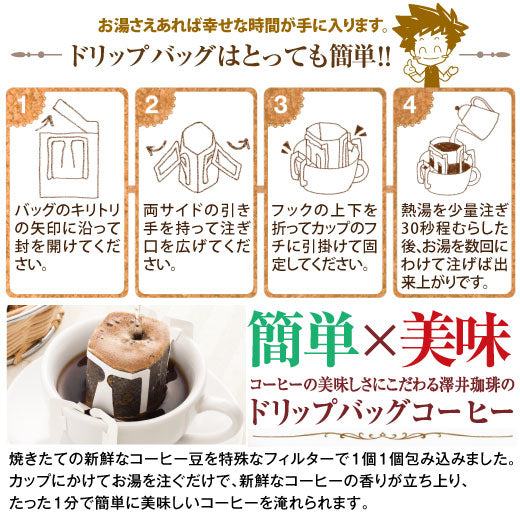 お湯さえあれば幸せな時間が手に入ります。

ドリップバッグはとっても簡単!!

1
バッグのキリトリの矢印に沿って封を開けてください。

2
両サイドの引き手を持って注ぎ口を広げてください。

3
フックの上下を折ってカップのフチに引掛けて固定してください。

4
熱湯を少量注ぎ30秒程むらした後、お湯を数回にわけて注げば出来上がりです。

簡単×美味

コーヒーの美味しさにこだわる澤井珈琲の
ドリップバッグコーヒー

焼きたての新鮮なコーヒー豆を特殊なフィルターで1個1個包み込みました。カップにかけてお湯を注ぐだけで、新鮮なコーヒーの香りが立ち上り、たった1分で簡単に美味しいコーヒーを淹れられます。