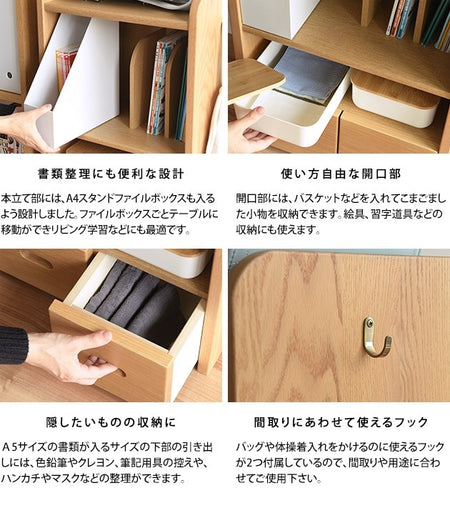 書類整理にも便利な設計

本立て部には、A4スタンドファイルボックスも入るよう設計しました。ファイルボックスごとテーブルに移動ができリビング学習などにも最適です。

使い方自由な開口部

開口部には、バスケットなどを入れてこまごました小物を収納できます。絵具、習字道具などの収納にも使えます。

隠したいものの収納に

A5サイズの書類が入るサイズの下部の引き出しには、色鉛筆やクレヨン、筆記用具の控えや、ハンカチやマスクなどの整理ができます。

間取りにあわせて使えるフック

バッグや体操着入れをかけるのに使えるフックが2つ付属しているので、間取りや用途に合わせてご使用下さい。